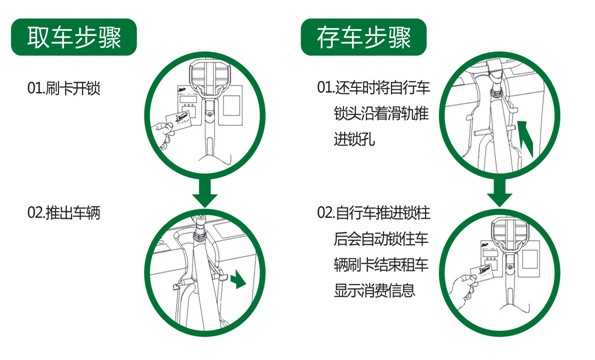 取车步骤

01.刷卡开锁

02.推出车辆

存车步骤

01.还车时将自行车锁头沿着滑轨推进锁孔

02.自行车推进锁柱后会自动锁住车辆刷卡结束租车显示消费信息